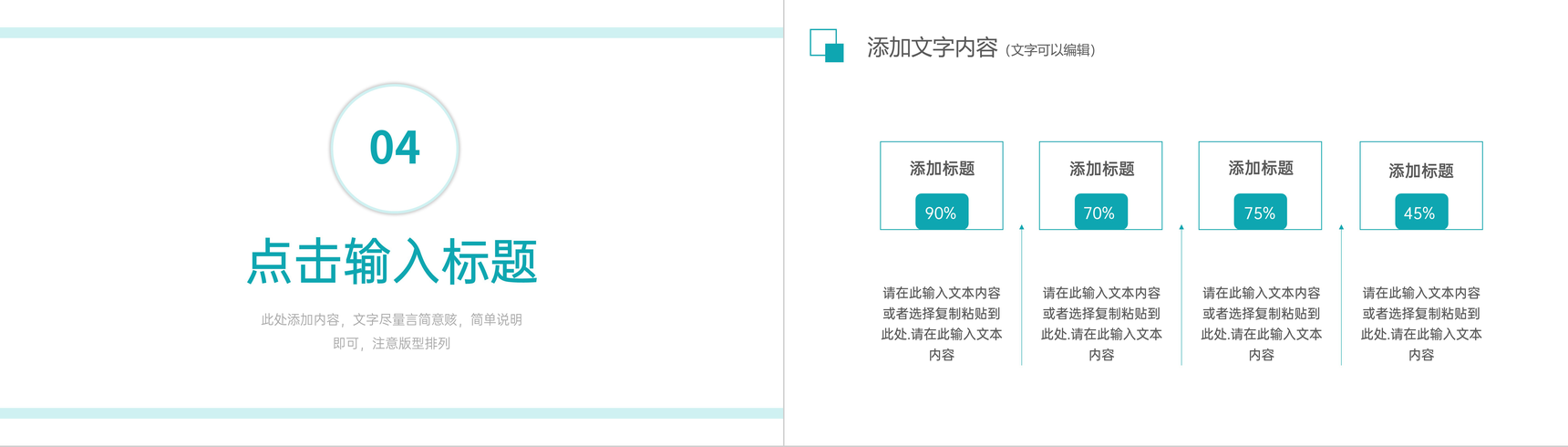 04

点击输入标题

此处添加内容，文字尽量言简意赅，简单说明即可，注意版型排列

添加文字内容（文字可以编辑）

添加标题

90%

请在此输入文本内容或者选择复制粘贴到此处.请在此输入文本内容

添加标题

70%

请在此输入文本内容或者选择复制粘贴到此处.请在此输入文本内容

添加标题

75%

请在此输入文本内容或者选择复制粘贴到此处.请在此输入文本内容

添加标题

45%

请在此输入文本内容或者选择复制粘贴到此处.请在此输入文本内容