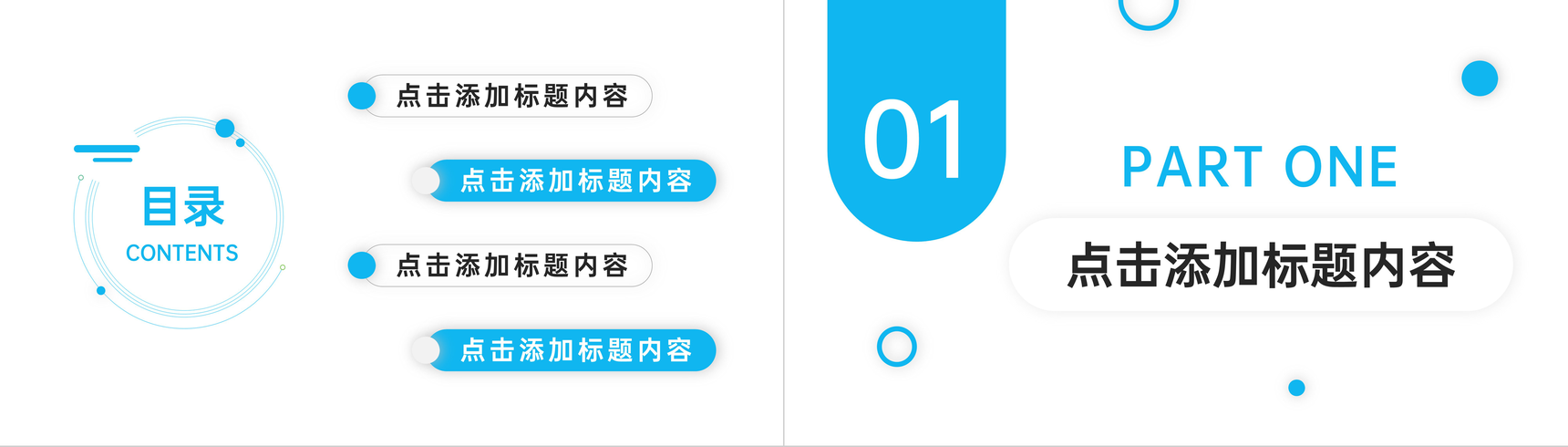 目录
CONTENTS

点击添加标题内容

点击添加标题内容

点击添加标题内容

点击添加标题内容

01

PART ONE

点击添加标题内容