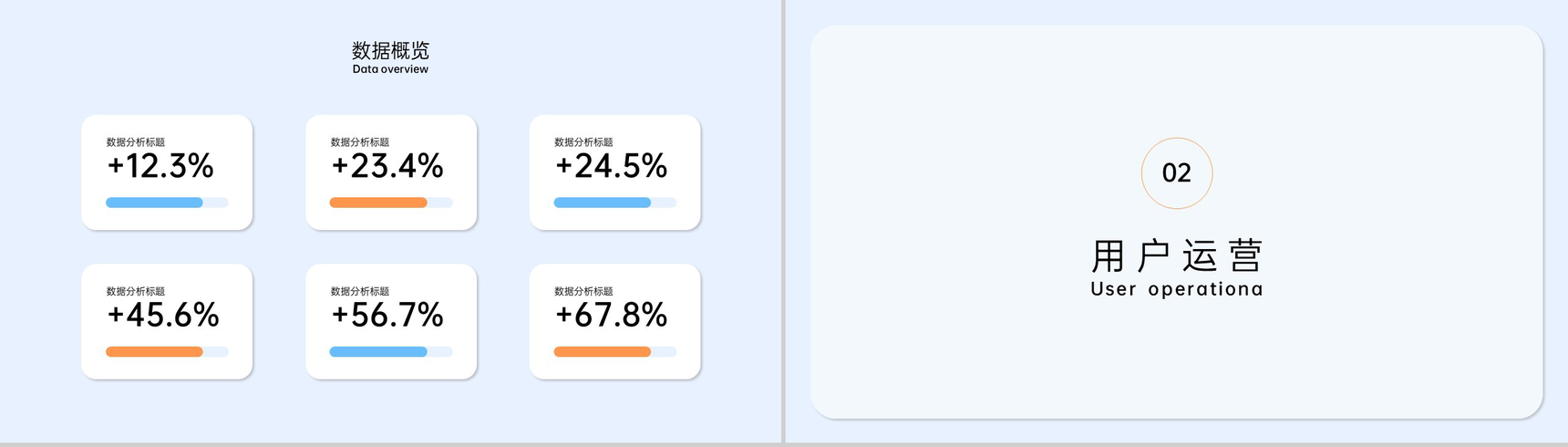 数据概览
Data overview

数据分析标题
+12.3%

数据分析标题
+23.4%

数据分析标题
+24.5%

数据分析标题
+45.6%

数据分析标题
+56.7%

数据分析标题
+67.8%

02

用户运营
User operationa