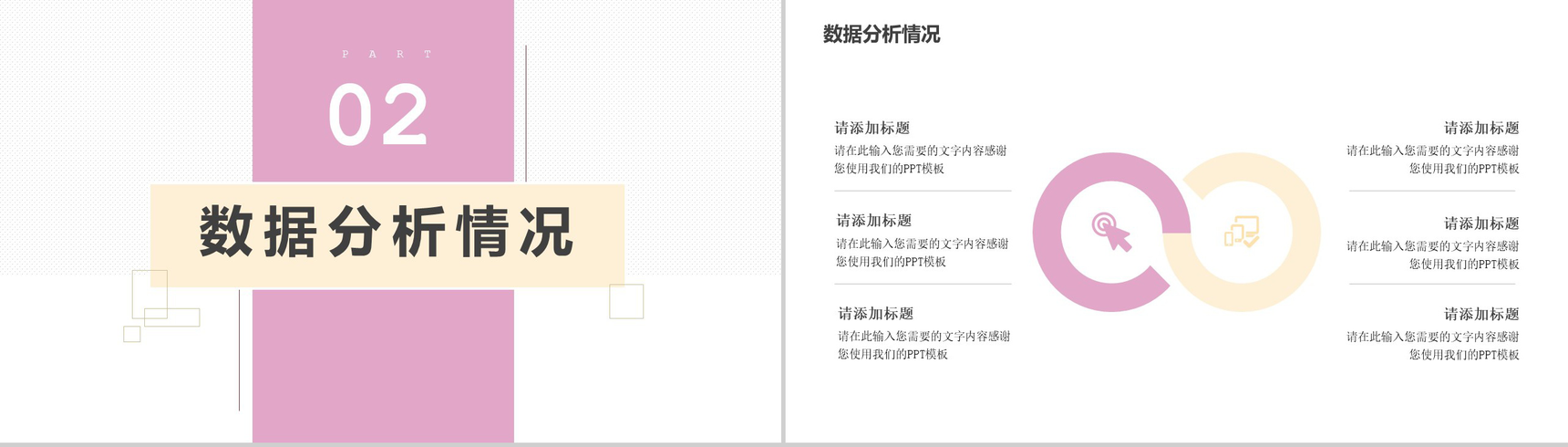 PART

02

数据分析情况

数据分析情况

请添加标题

请在此输入您需要的文字内容感谢您使用我们的PPT模板

请添加标题

请在此输入您需要的文字内容感谢您使用我们的PPT模板

请添加标题

请在此输入您需要的文字内容感谢您使用我们的PPT模板

请添加标题

请在此输入您需要的文字内容感谢您使用我们的PPT模板

请添加标题

请在此输入您需要的文字内容感谢您使用我们的PPT模板

请添加标题

请在此输入您需要的文字内容感谢您使用我们的PPT模板